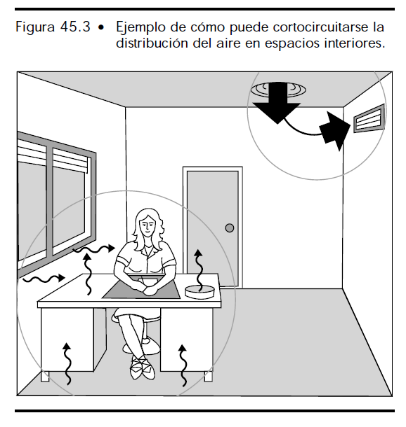 Figura 45.3 • Ejemplo de cómo puede cortocircuitarse la distribución del aire en espacios interiores.